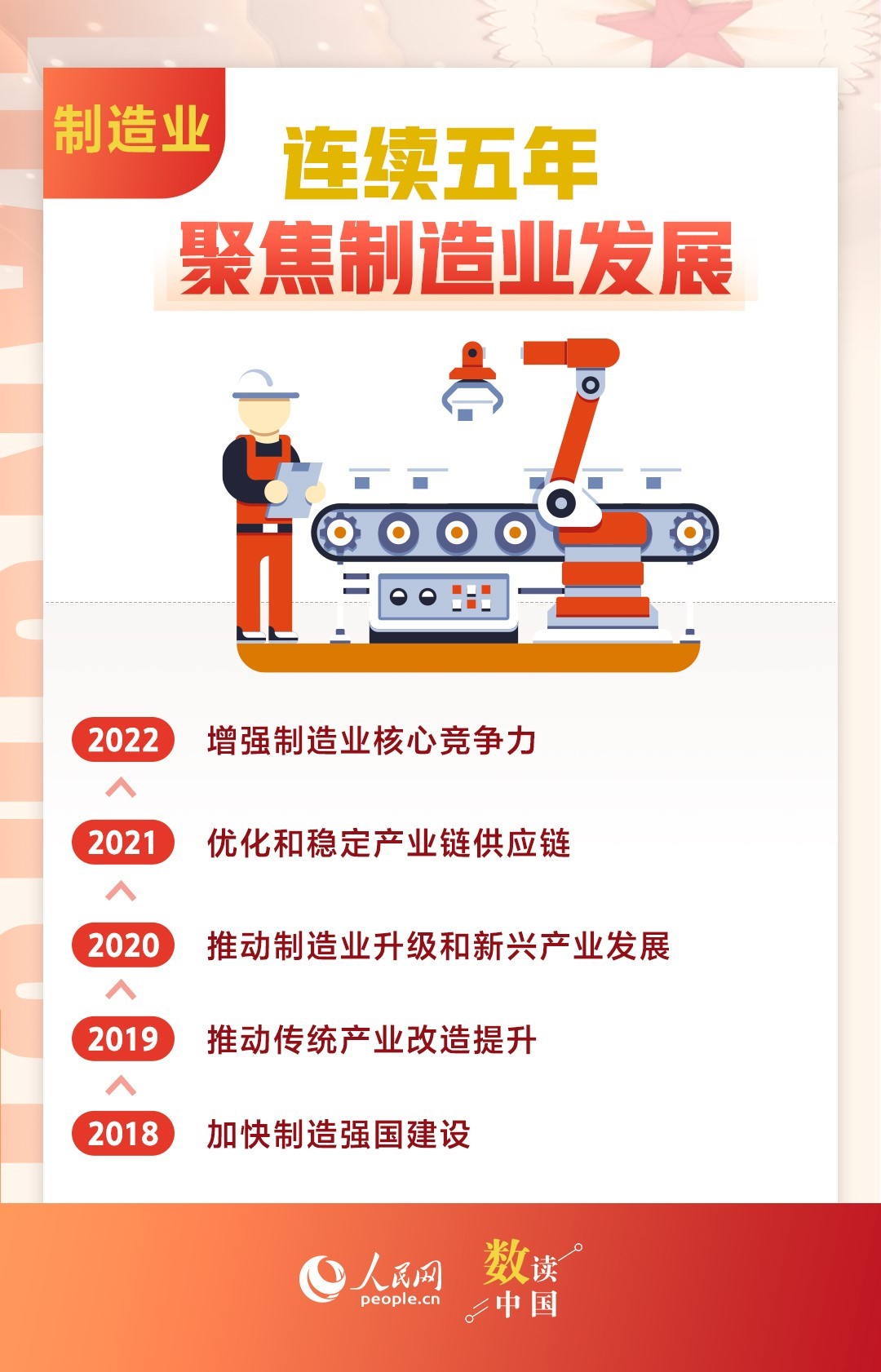 制造业

连续五年
聚焦制造业发展

2022 增强制造业核心竞争力

2021 优化和稳定产业链供应链

2020 推动制造业升级和新兴产业发展

2019 推动传统产业改造提升

2018 加快制造强国建设

人民网
people.cn

数读中国